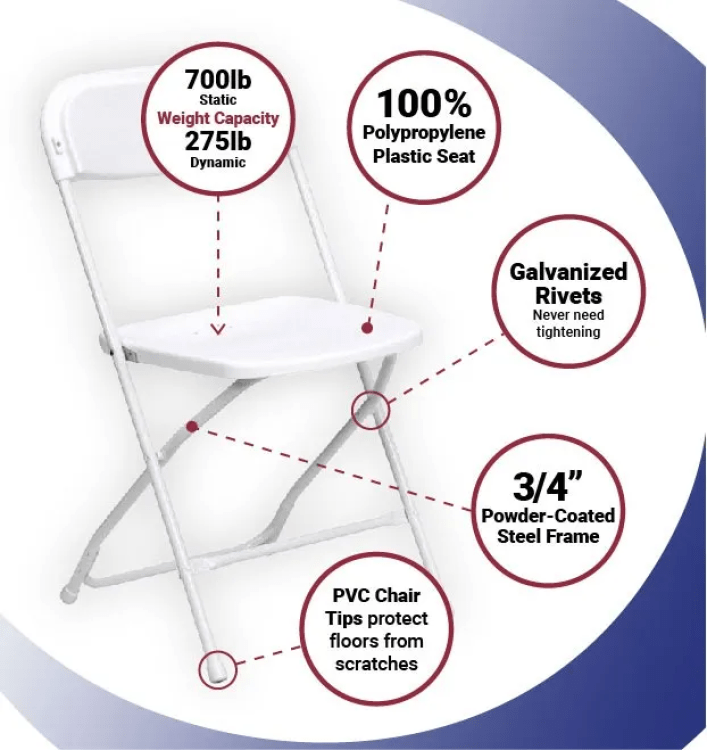 700lb
Static
Weight Capacity
275lb
Dynamic

100%
Polypropylene
Plastic Seat

Galvanized
Rivets
Never need
tightening

3/4”
Powder-Coated
Steel Frame

PVC Chair
Tips protect
floors from
scratches