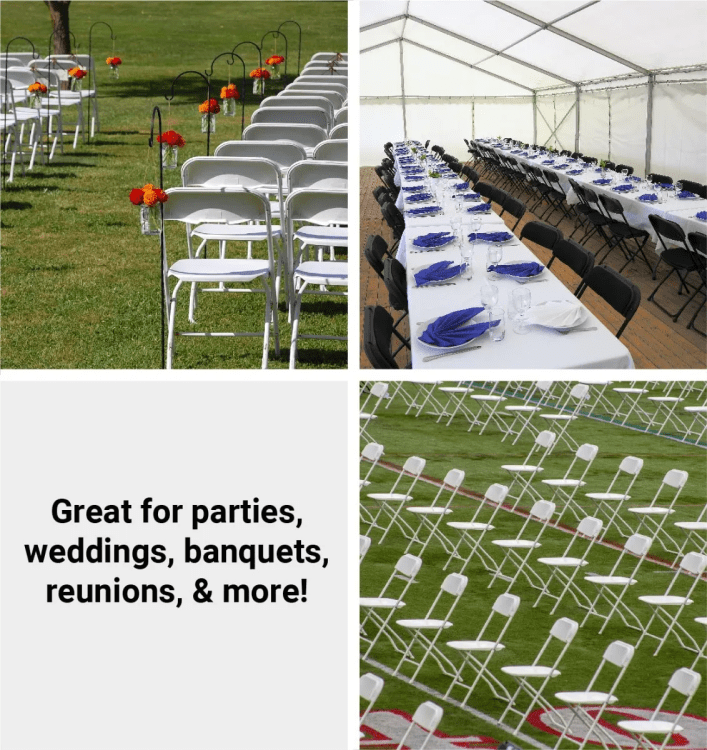 Great for parties, weddings, banquets, reunions, & more!